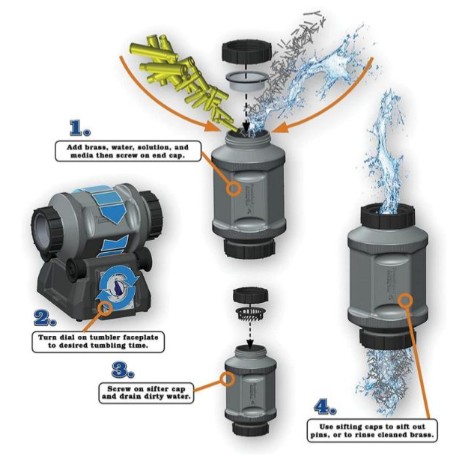 1.

Add brass, water, solution, and media then screw on end cap.

2.

Turn dial on tumbler faceplate to desired tumbling time.

3.

Screw on sifter cap and drain dirty water.

4.

Use sifting caps to sift out pins, or to rinse cleaned brass.