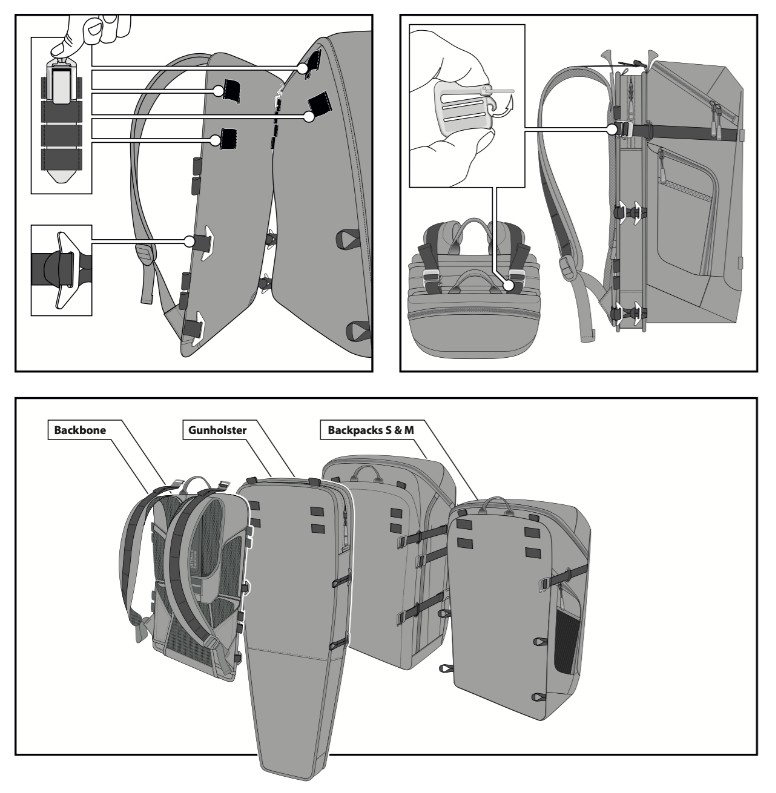 Backbone

Gunholster

Backpacks S & M