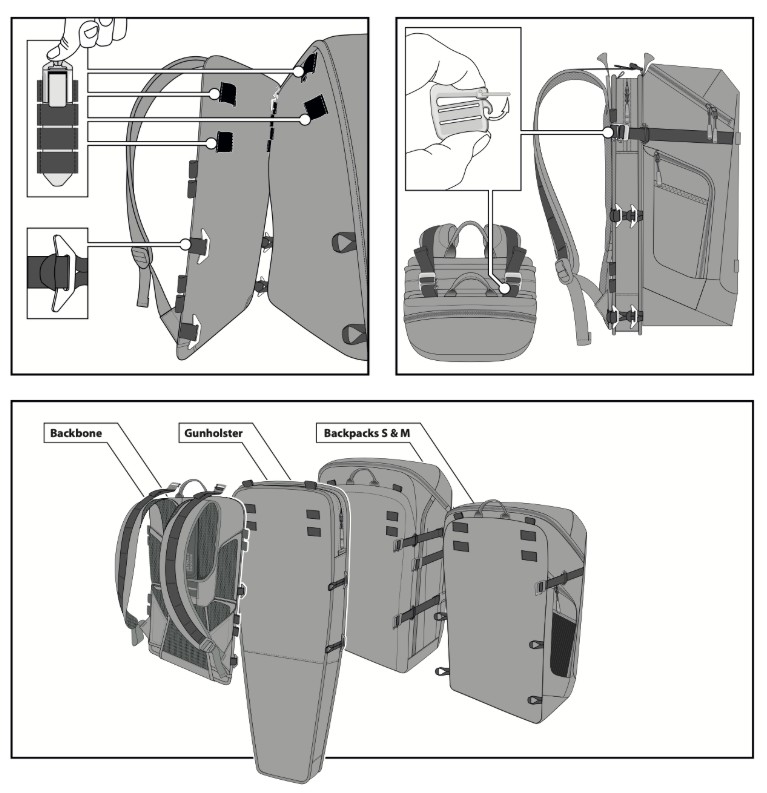 Backbone

Gunholster

Backpacks S & M